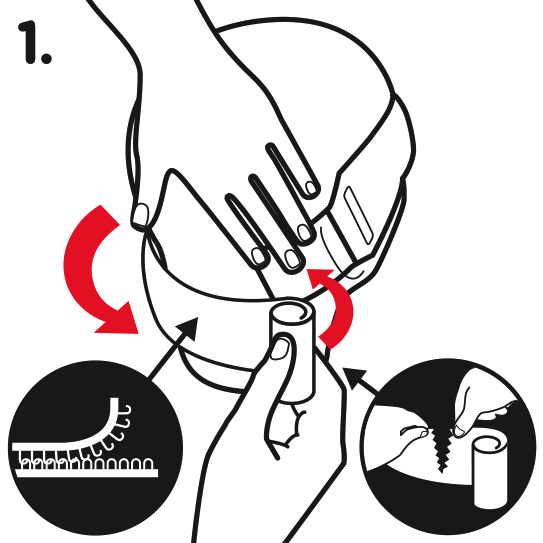 1.