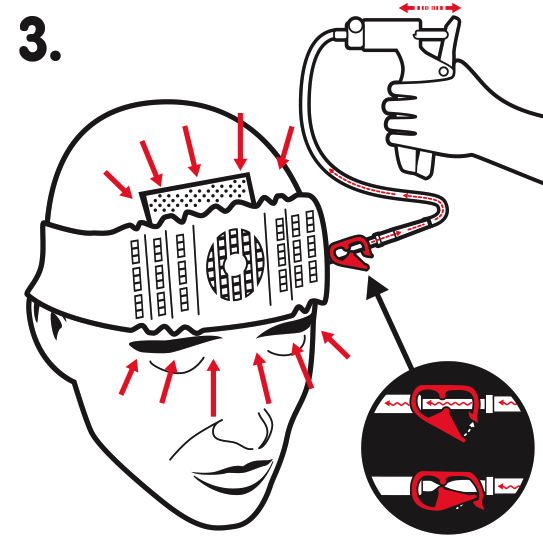 3.